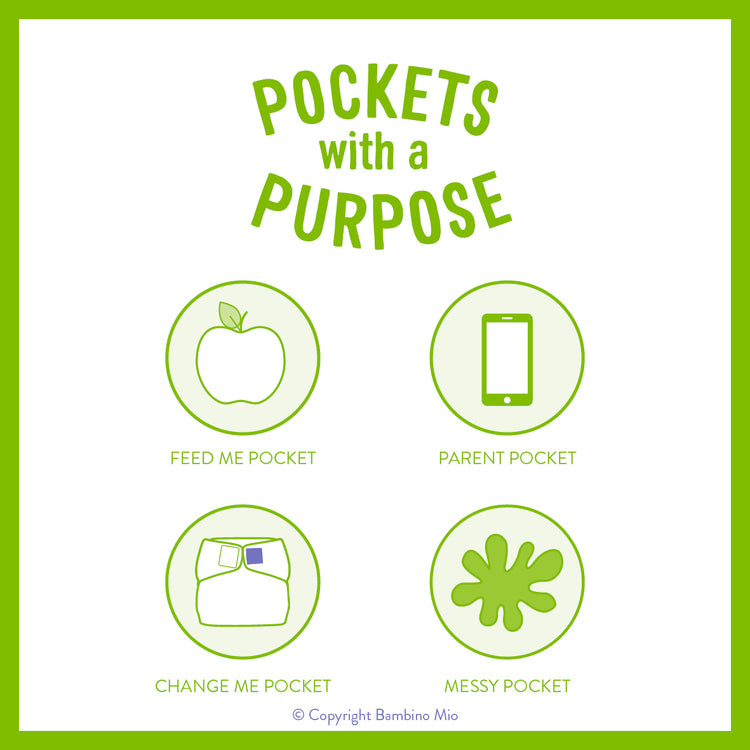 POCKETS with a PURPOSE

FEED ME POCKET

PARENT POCKET

CHANGE ME POCKET

MESSY POCKET

© Copyright Bambino Mio