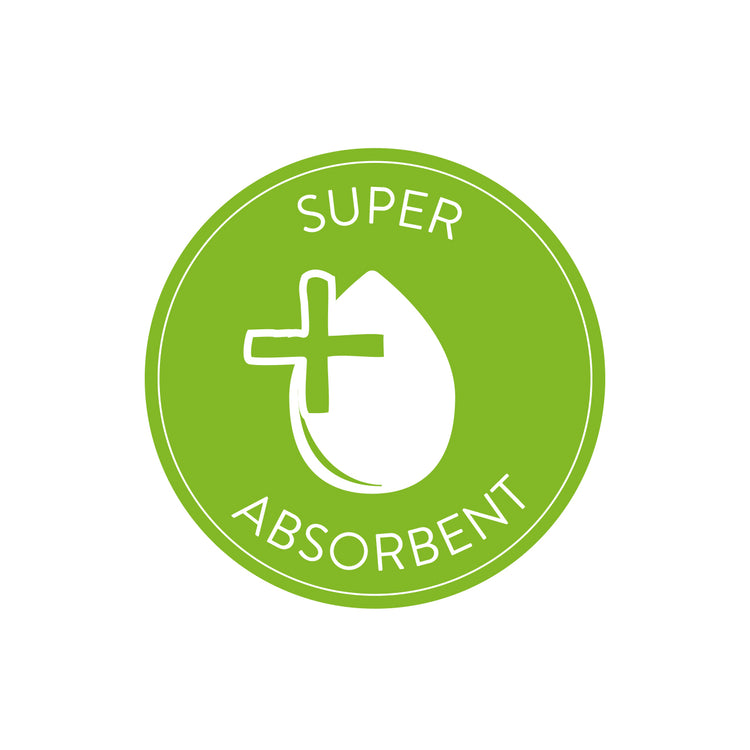 SUPER
ABSORBENT